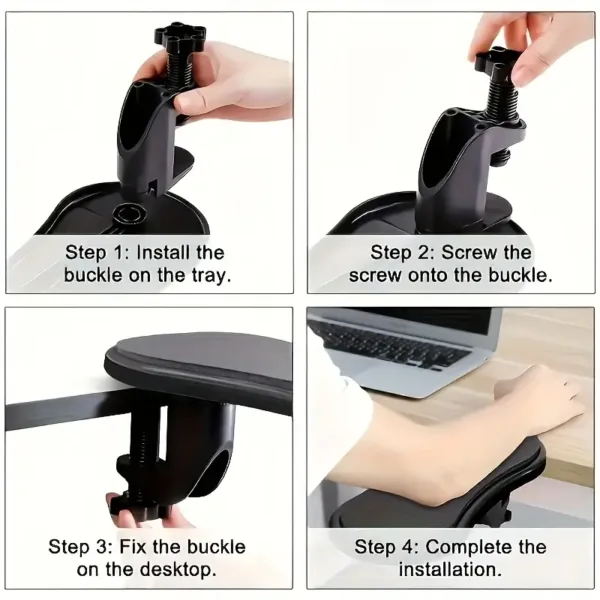 Step 1: Install the buckle on the tray.

Step 2: Screw the screw onto the buckle.

Step 3: Fix the buckle on the desktop.

Step 4: Complete the installation.