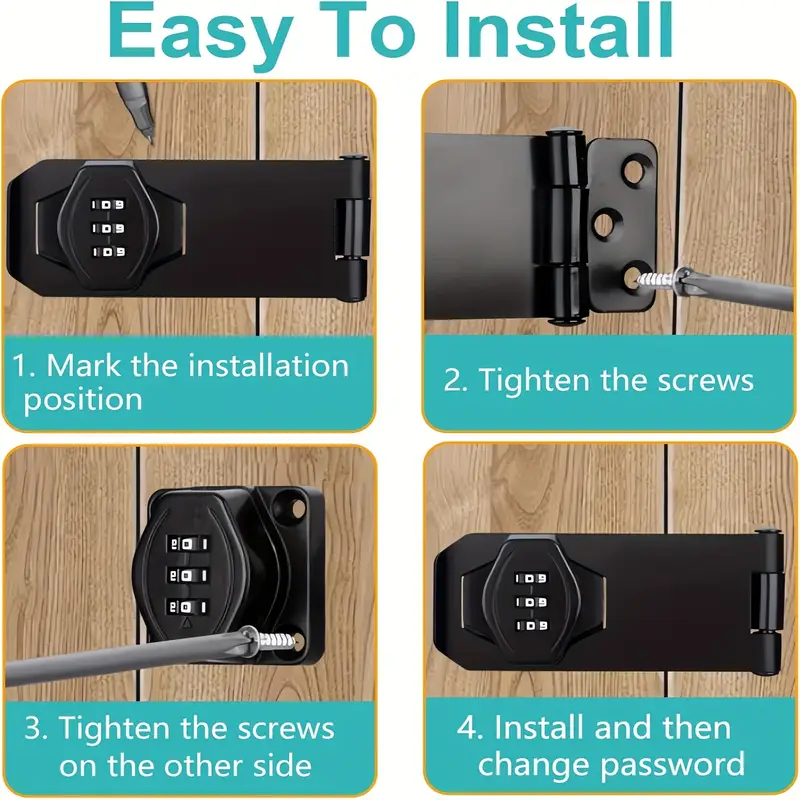 Easy To Install

1. Mark the installation position

2. Tighten the screws

3. Tighten the screws on the other side

4. Install and then change password