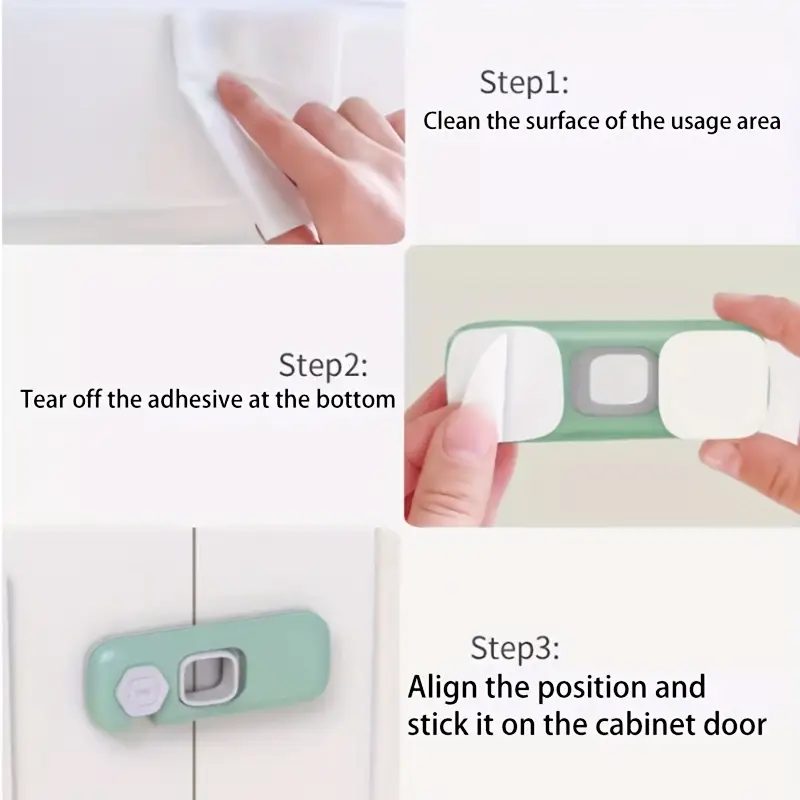 Step1:
Clean the surface of the usage area

Step2:
Tear off the adhesive at the bottom

Step3:
Align the position and stick it on the cabinet door