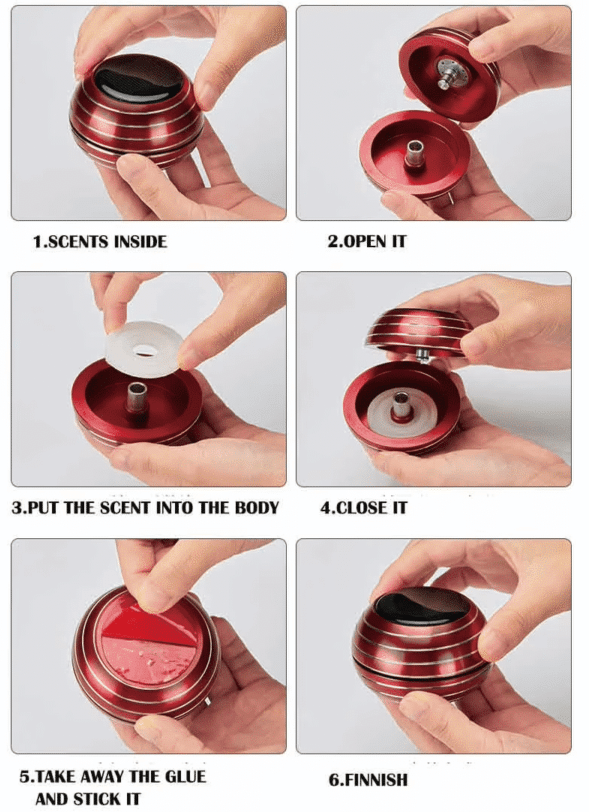 1.SCENTS INSIDE

2.OPEN IT

3.PUT THE SCENT INTO THE BODY

4.CLOSE IT

5.TAKE AWAY THE GLUE AND STICK IT

6.FINNISH