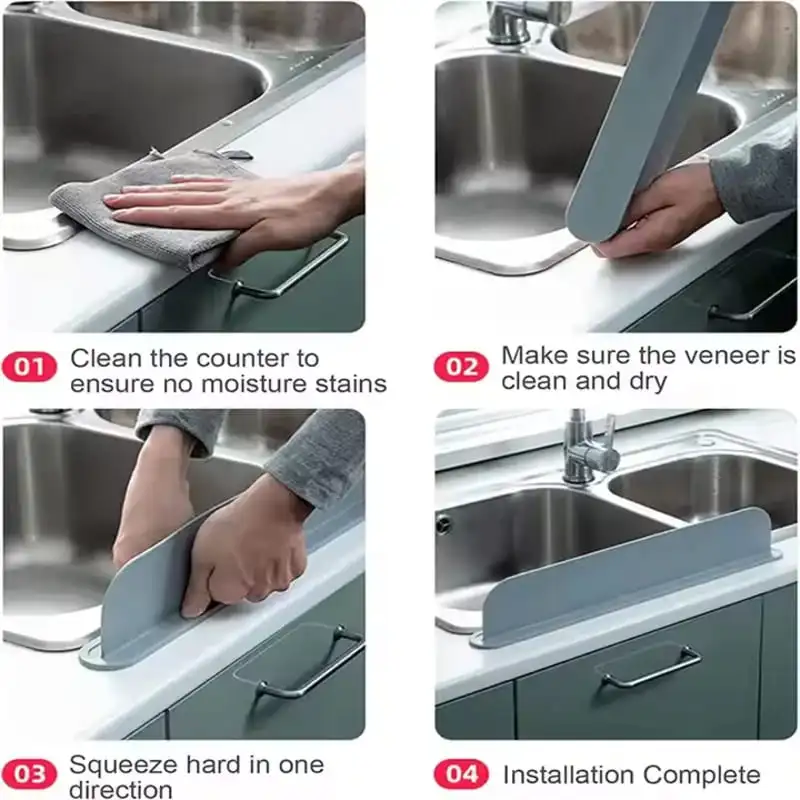 01 Clean the counter to ensure no moisture stains

02 Make sure the veneer is clean and dry

03 Squeeze hard in one direction

04 Installation Complete