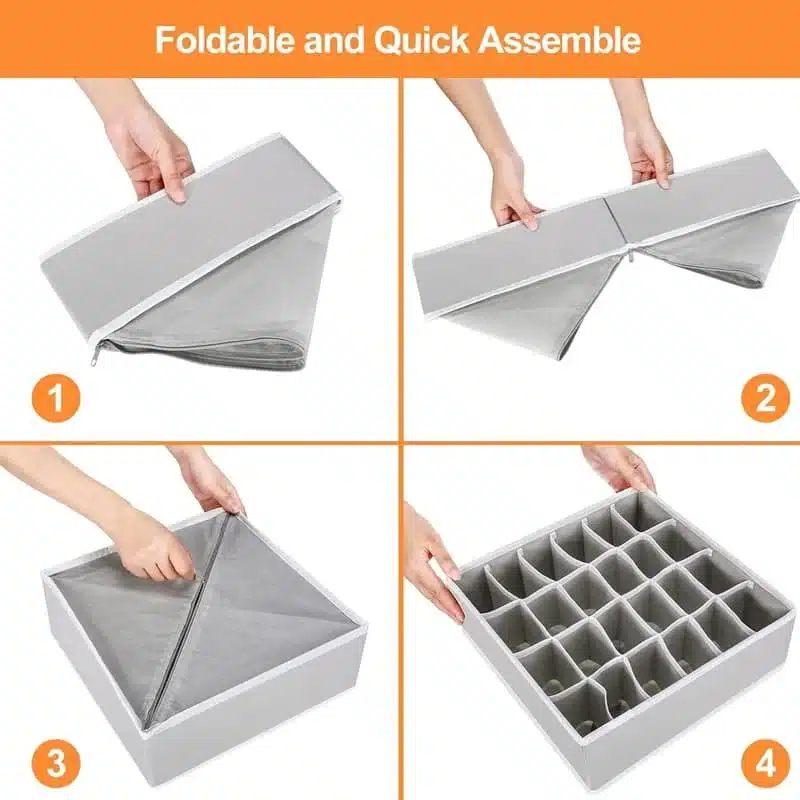 Foldable and Quick Assemble

1

2

3

4