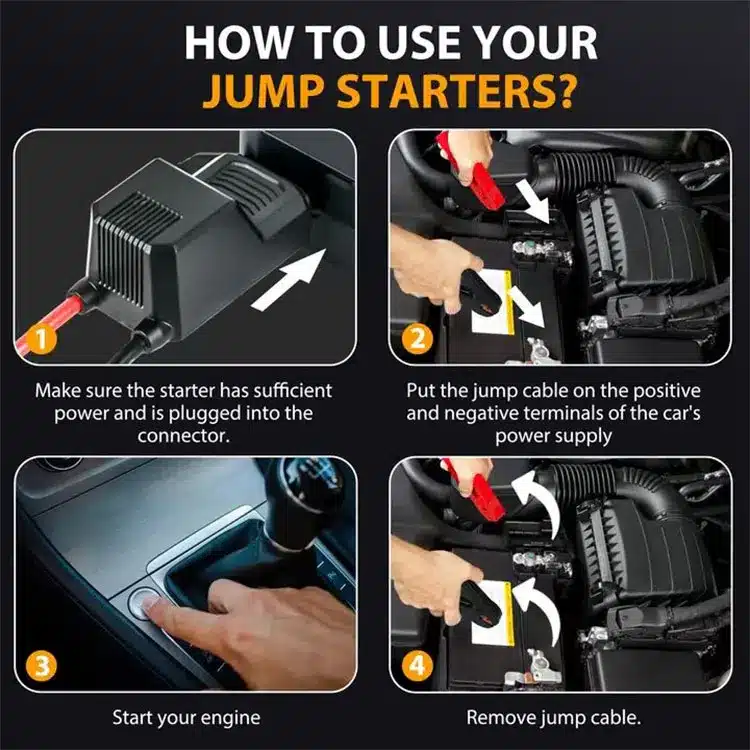 HOW TO USE YOUR
JUMP STARTERS?

1

Make sure the starter has sufficient power and is plugged into the connector.

2

Put the jump cable on the positive and negative terminals of the car's power supply

3

Start your engine

4

Remove jump cable.